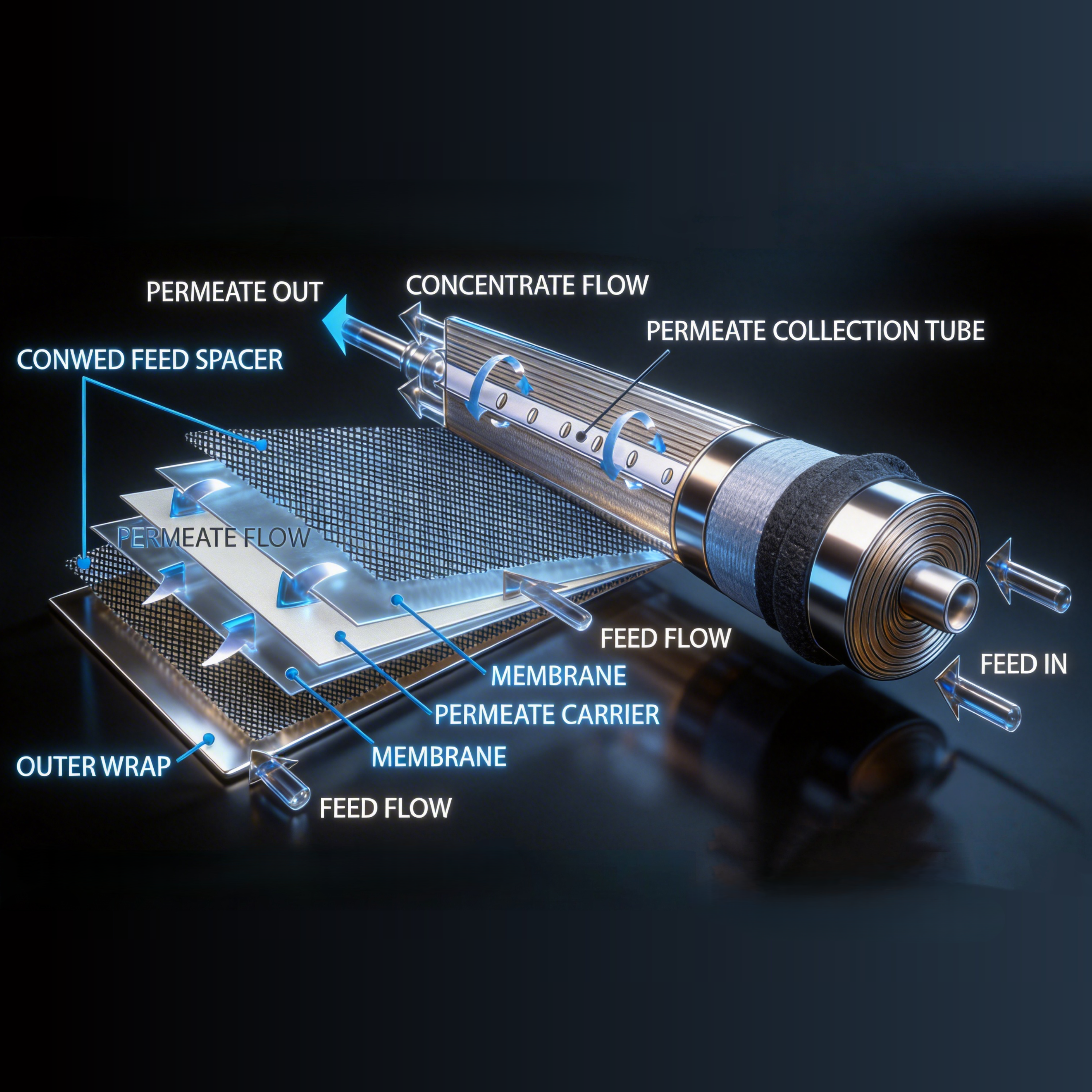 PERMEATE OUT
CONCENTRATE FLOW
PERMEATE COLLECTION TUBE
CONWED FEED SPACER
PERMEATE FLOW
FEED FLOW
FEED IN
MEMBRANE
PERMEATE CARRIER
MEMBRANE
OUTER WRAP
FEED FLOW